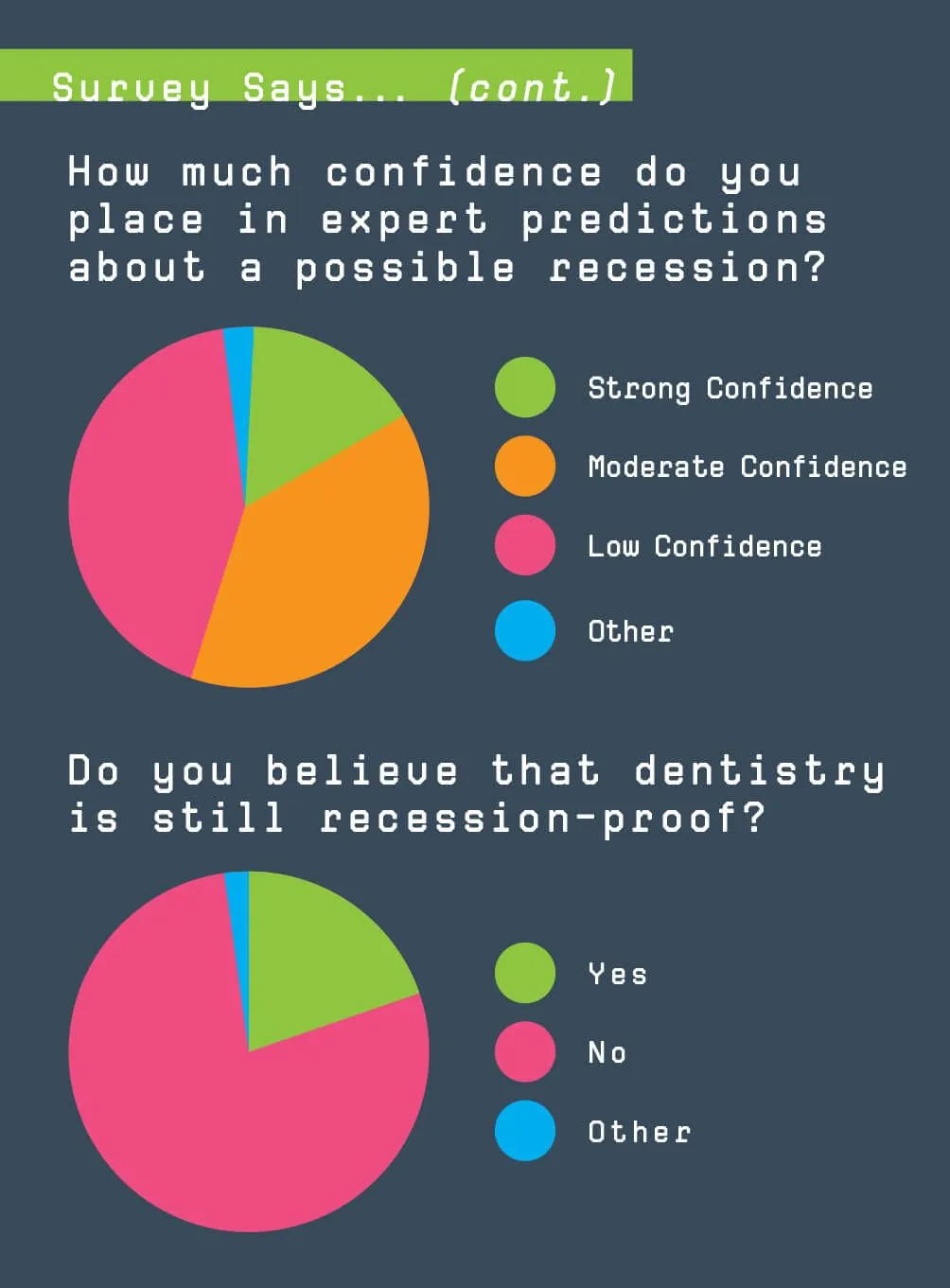 Survey Says... (cont.)

How much confidence do you place in expert predictions about a possible recession?

Strong Confidence

Moderate Confidence

Low Confidence

Other

Do you believe that dentistry is still recession-proof?

Yes

No

Other